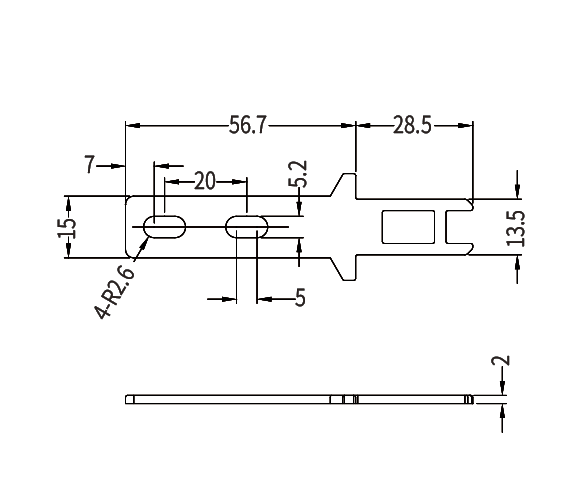 56.7
28.5
7
20
5.2
15
13.5
4-R2.6
5
2